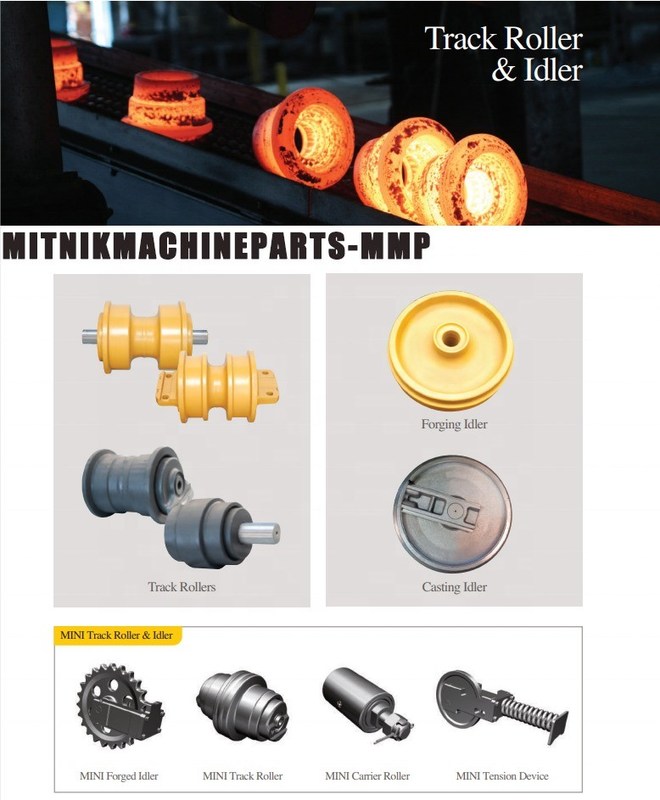 Track Roller
& Idler

MITNIKMACHINEPARTS-MMP

Track Rollers

Forging Idler

Casting Idler

MINI Track Roller & Idler

MINI Forged Idler

MINI Track Roller

MINI Carrier Roller

MINI Tension Device